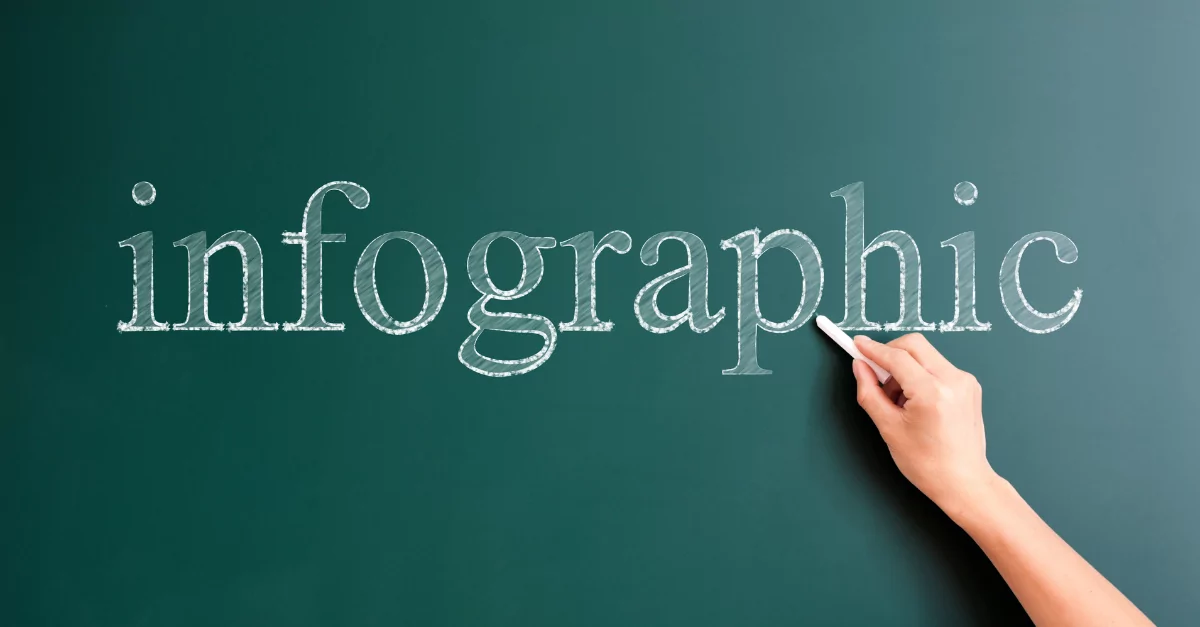 infographic